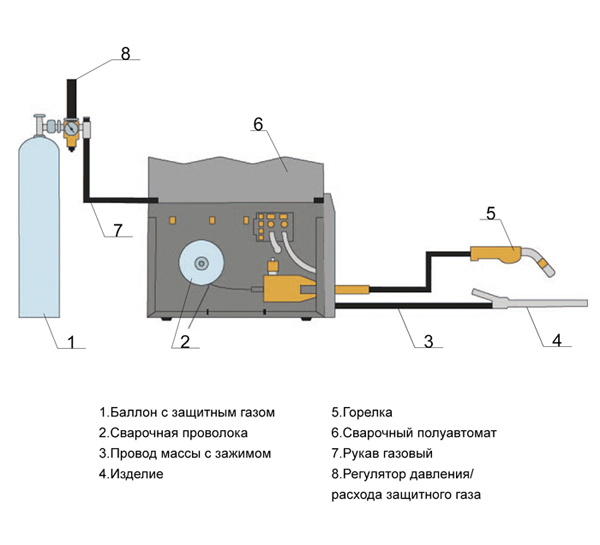 8

6

5

7

1

2

3

4

1.Баллон с защитным газом
2.Сварочная проволока
3.Провод массы с зажимом
4.Изделие

5.Горелка
6.Сварочный полуавтомат
7.Рукав газовый
8.Регулятор давления/ расхода защитного газа